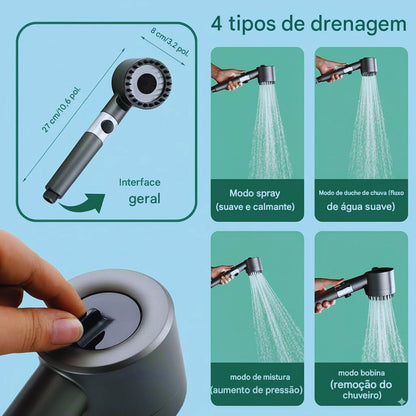 4 tipos de drenagem

8 cm/3,2 pol.

27 cm/10,6 pol.

Interface geral

Modo spray (suave e calmante)

Modo de duche de chuva (fluxo de água suave)

modo de mistura (aumento de pressão)

modo bobina (remoção do chuveiro)